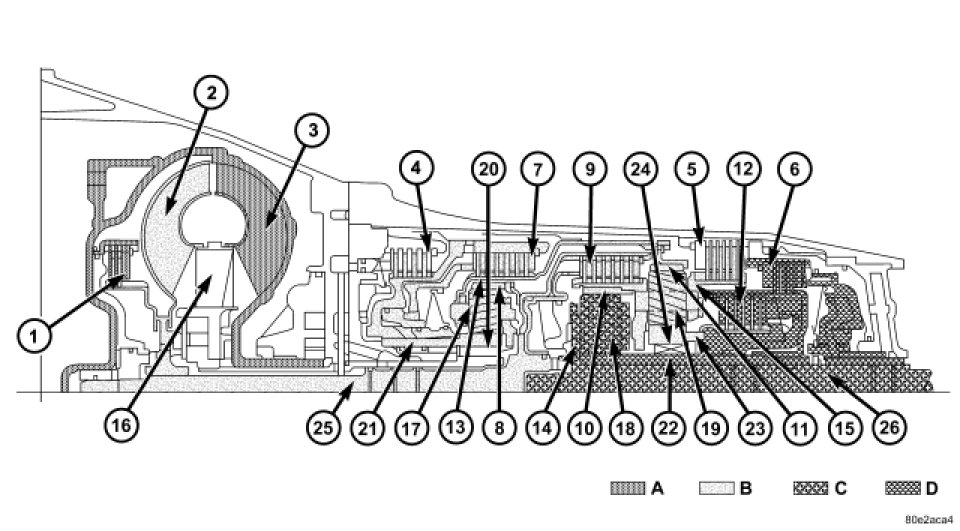 2
3
4
20
7
9
24
5
12
6
1
16
25
21
17
13
8
14
10
18
22
19
23
11
15
26
A
B
C
D
80e2aca4