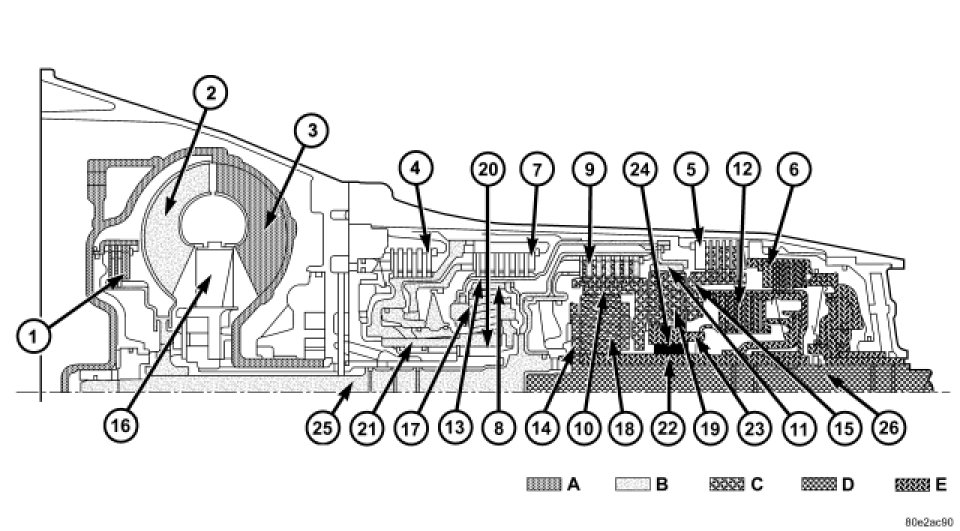 2
3
4
20
7
9
24
5
12
6
1
16
25
21
17
13
8
14
10
18
22
19
23
11
15
26
A
B
C
D
E
80e2ac90