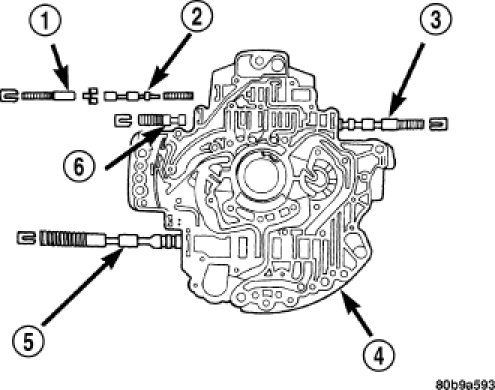 1
2
3
6
5
4
80b9a593