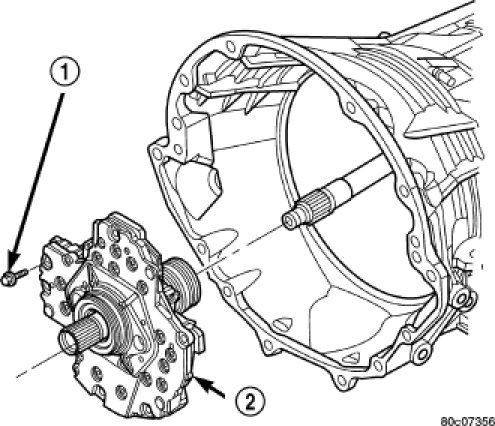 1
2
80c07356