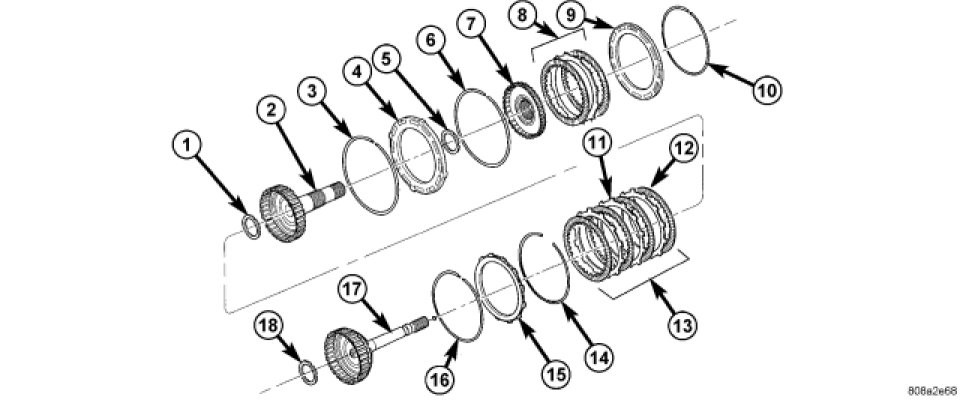 1
2
3
4
5
6
7
8
9
10
11
12
13
14
15
16
17
18
808a2e68