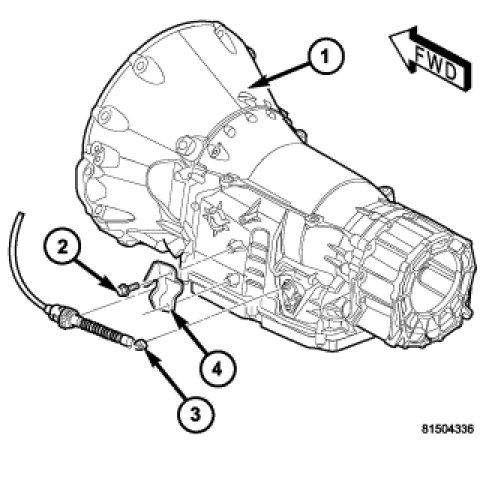 1

FWD

2

4

3

81504336