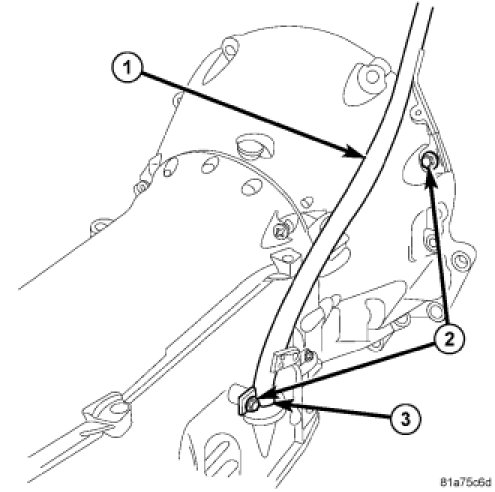 1
2
3
81a75c6d