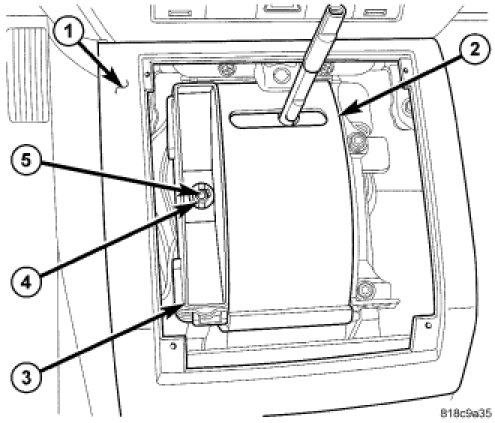 1
2
5
4
3
818c9a35