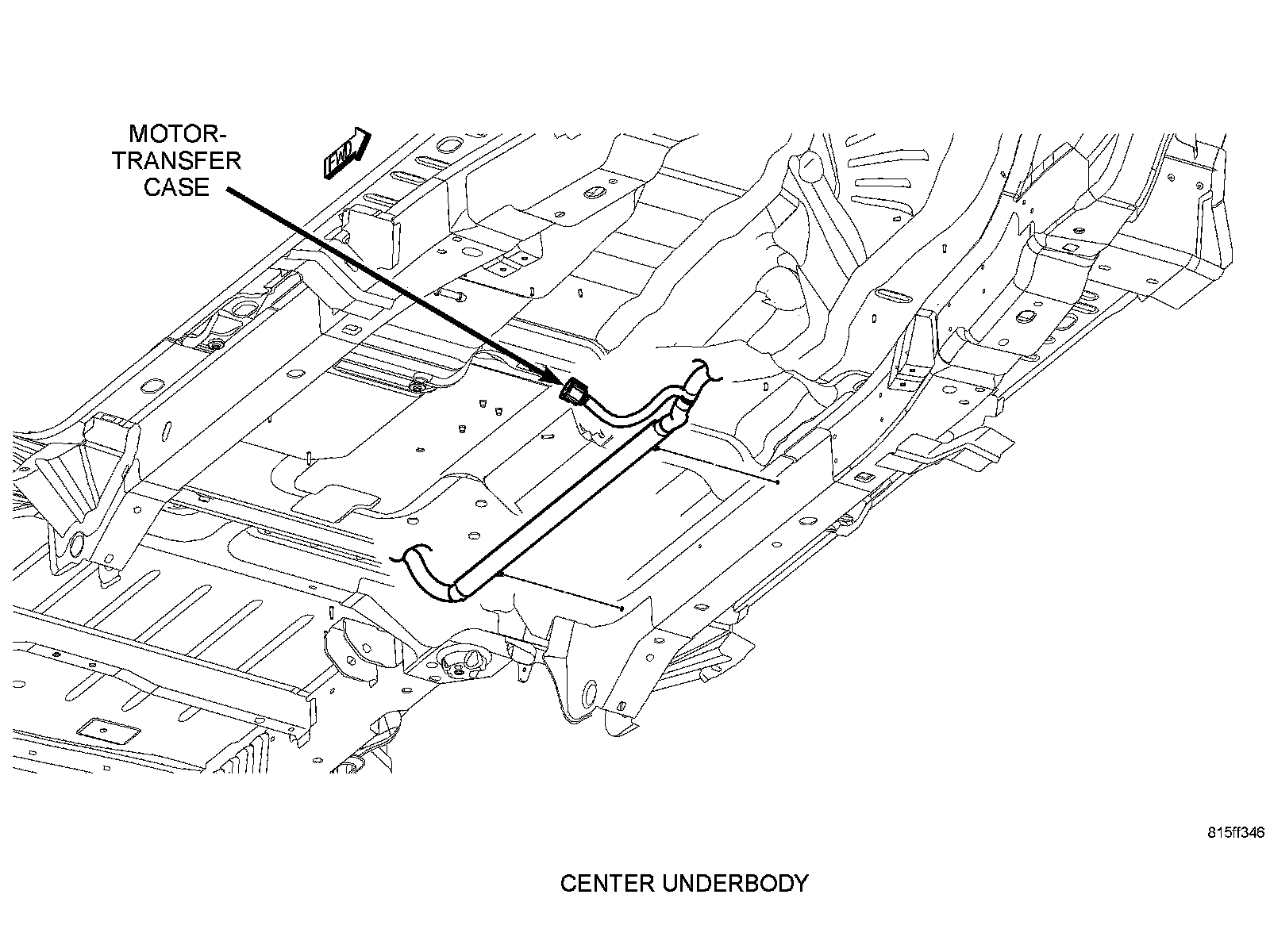 MOTOR-TRANSFER CASE

FWD

815ff346

CENTER UNDERBODY