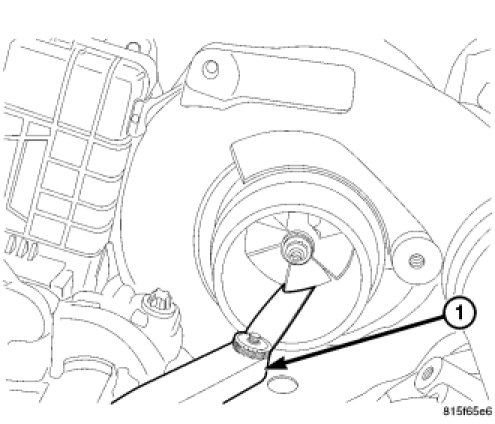 1

815f65e6