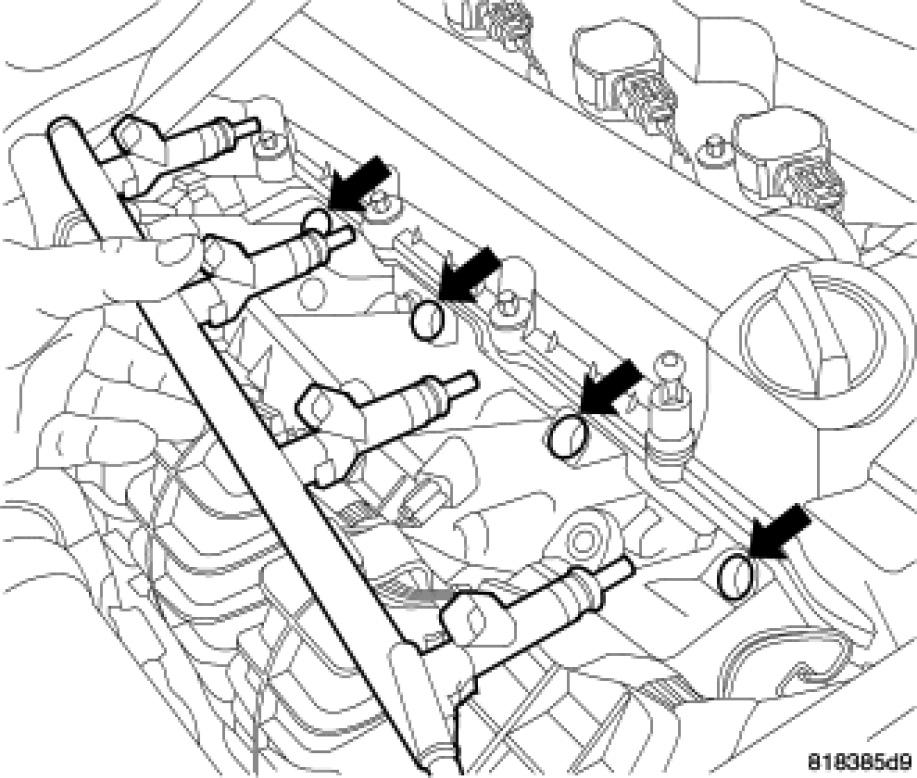 818385d9