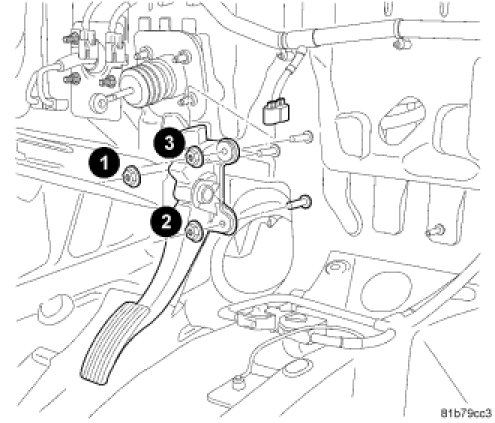 3
1
2
81b79cc3