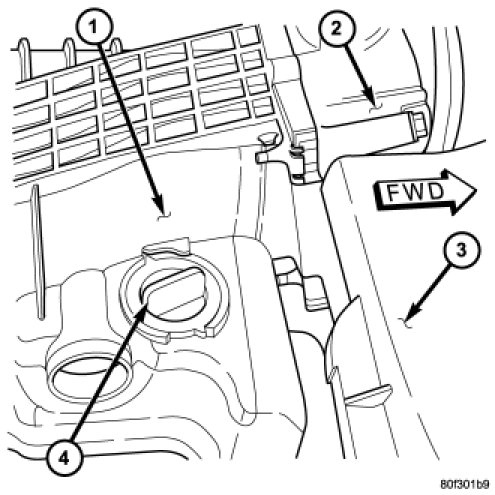 1
2
FWD
3
4
80f301b9