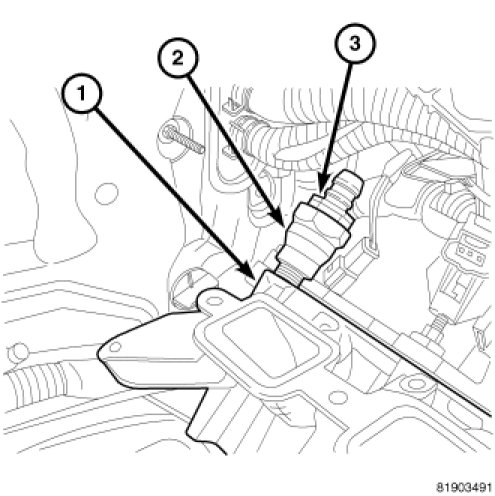 1
2
3
81903491