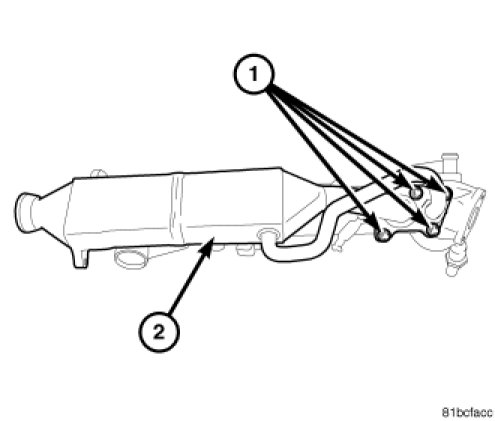 1
2
81bcfacc