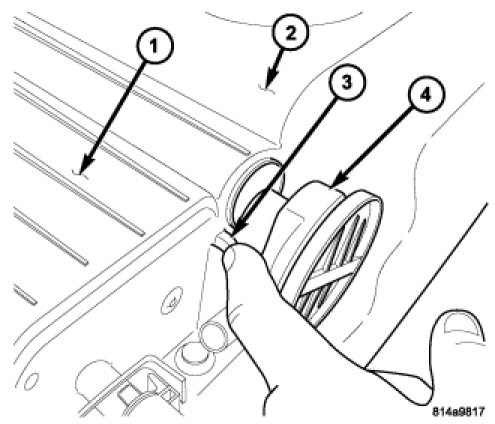 1
2
3
4
814a9817