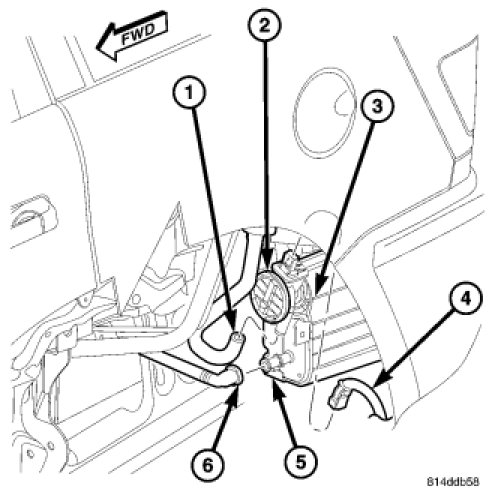 FWD

2

1

3

4

6

5

814ddb58