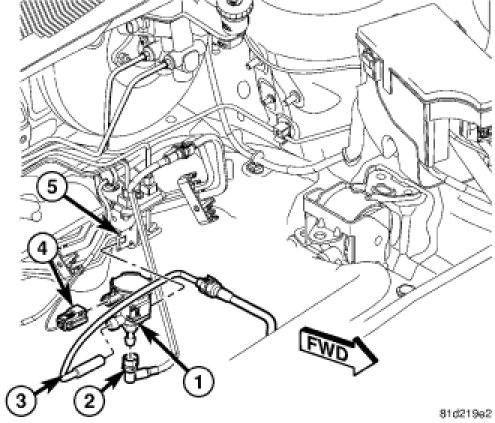 5
4
FWD
3
2
1
81d219a2