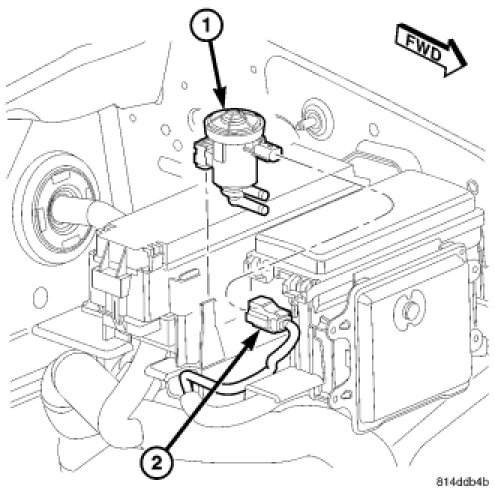 1

FWD

2

814ddb4b