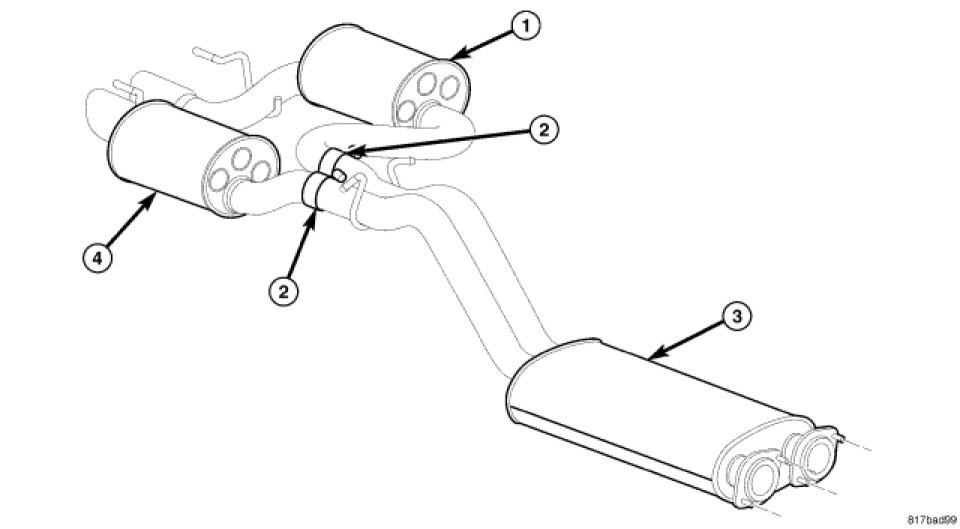 1
2
4
2
3
817bad99