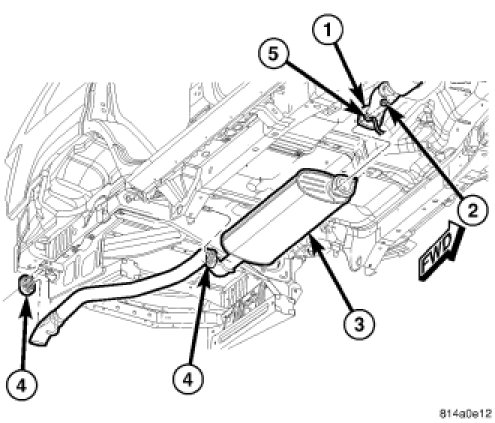 1
5
2
FWD
3
4
4
814a0e12