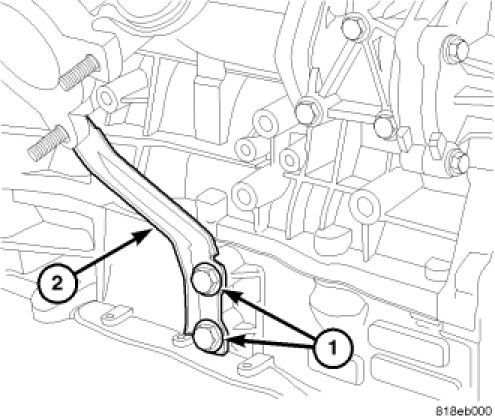 2
1
818eb000