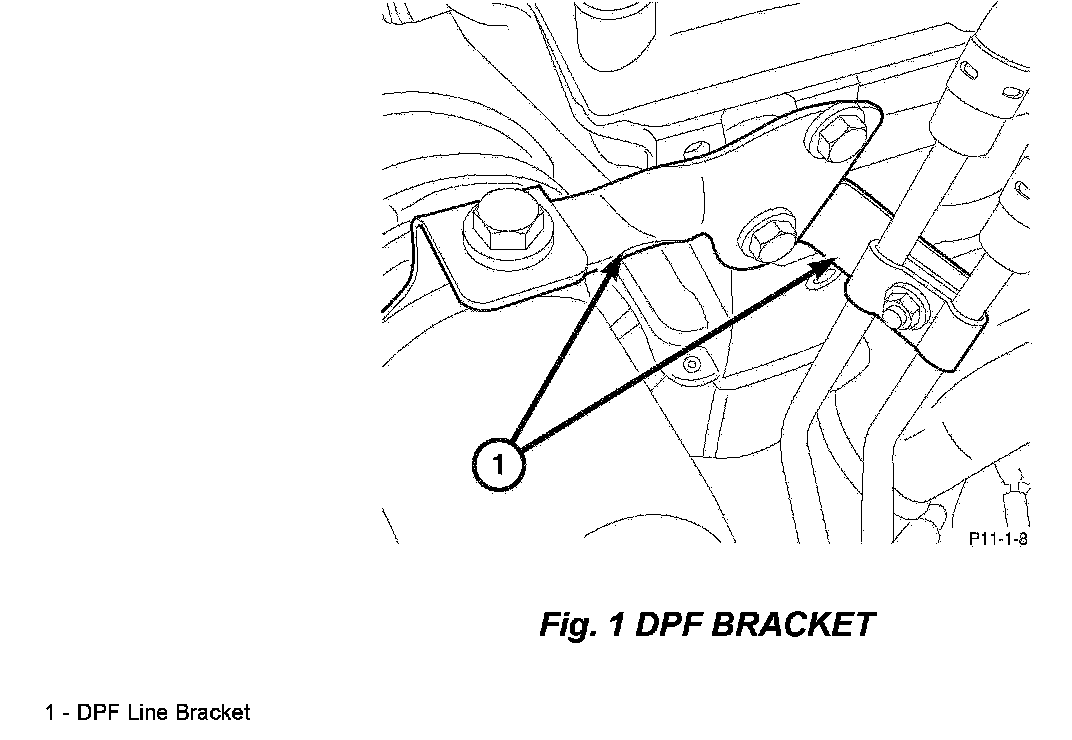 1

P11-1-8

Fig. 1 DPF BRACKET

1 - DPF Line Bracket