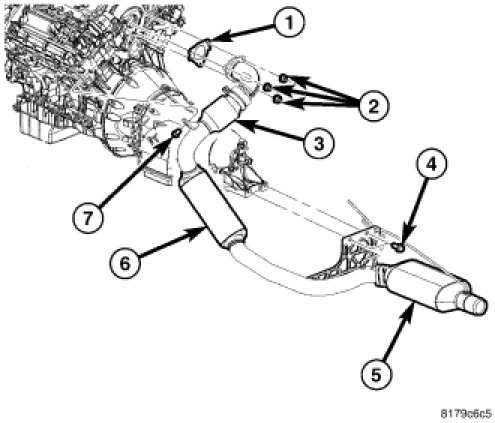 1
2
3
4
7
6
5
8179c6c5