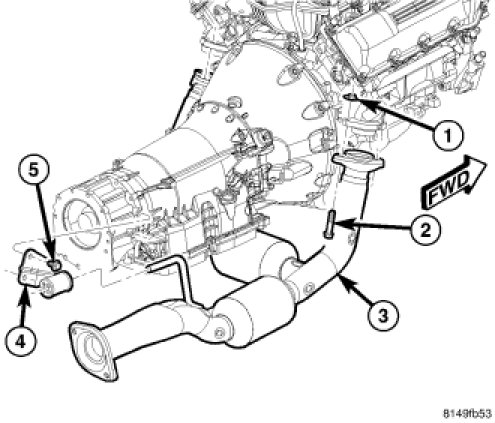 1

5

FWD

2

3

4

8149fb53