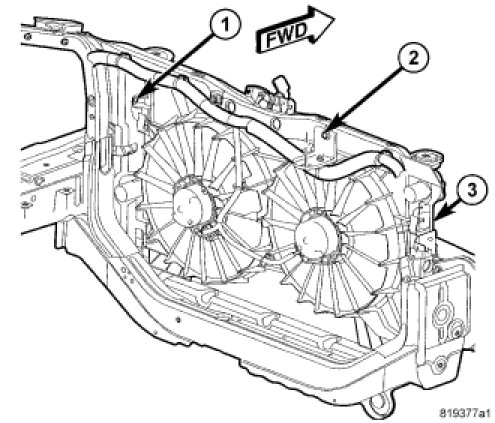 1
FWD
2
3
819377a1