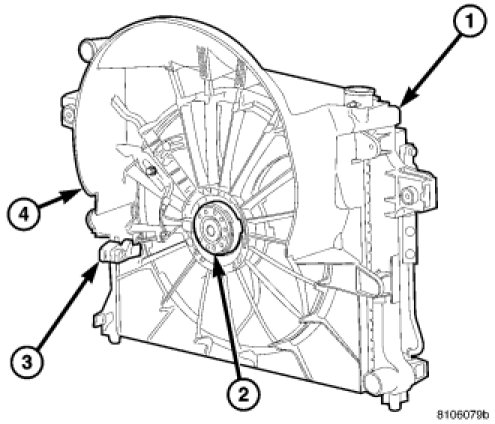 1

4

3

2

8106079b