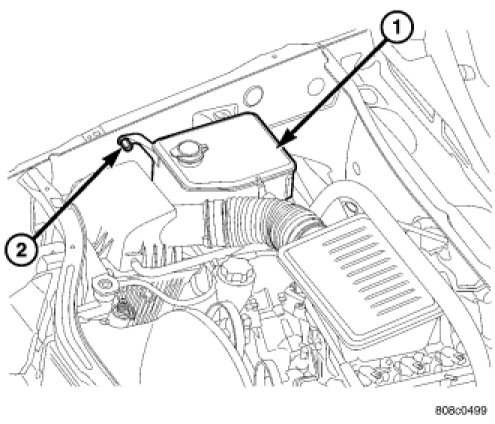 1
2
808c0499