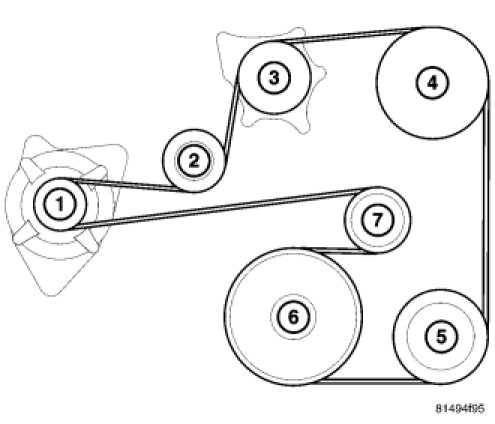 3
4
2
1
7
6
5
81494f95