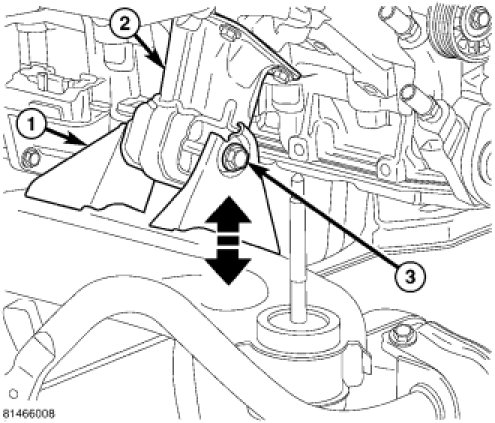 2
1
3
81466008