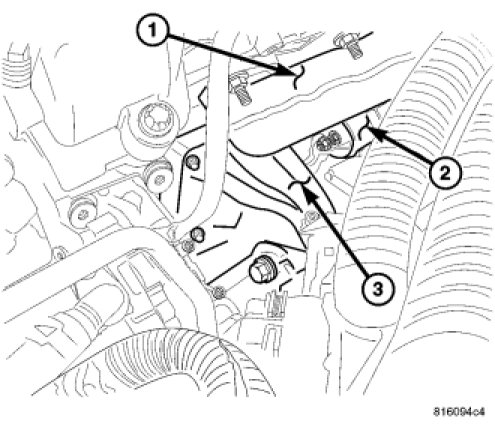 1
2
3
816094c4