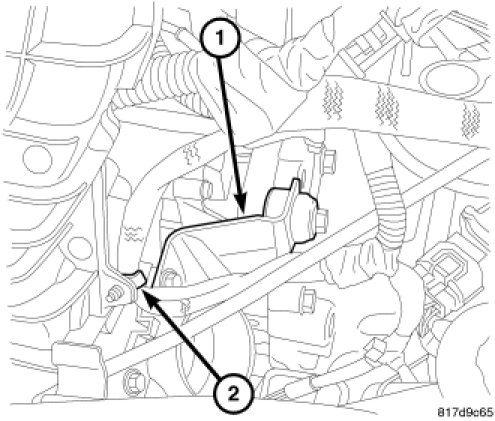 1

2

817d9c65