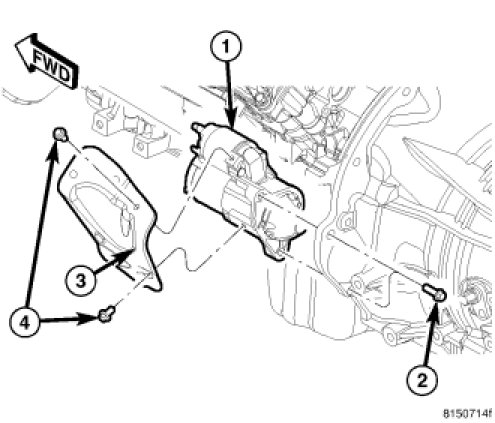 FWD

1

3

4

2

8150714f