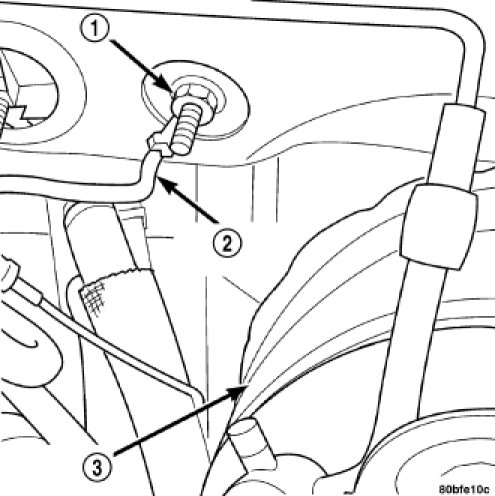 1

2

3

80bfe10c