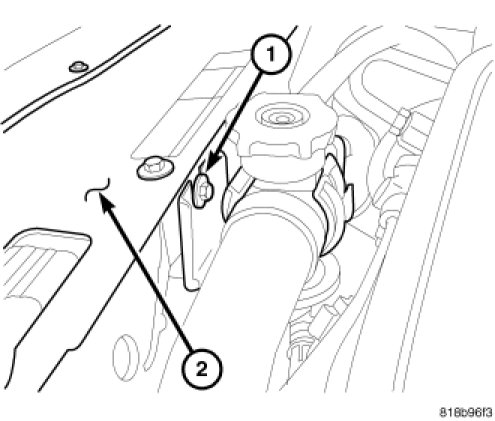 1
2
818b96f3