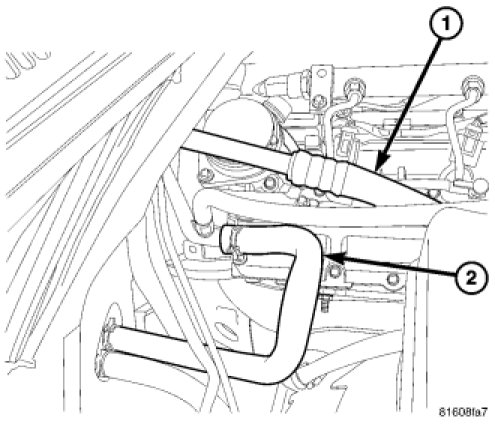 1
2
81608fa7