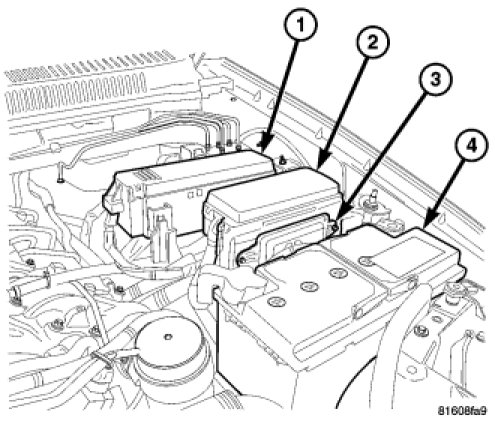 1
2
3
4
81608fa9