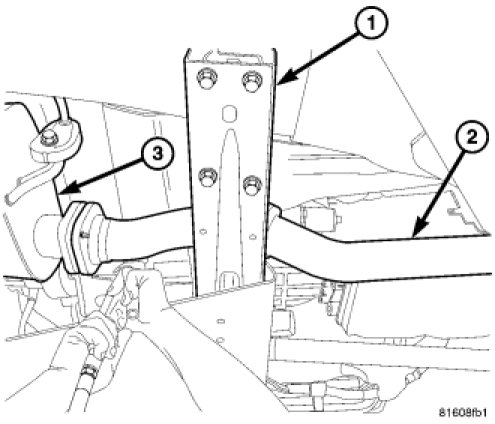 1
2
3
81608fb1