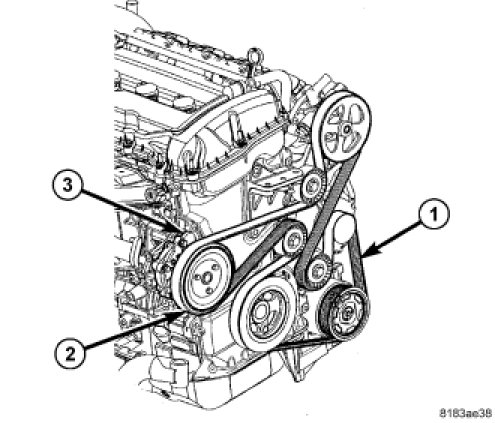 3
1
2
8183ae38