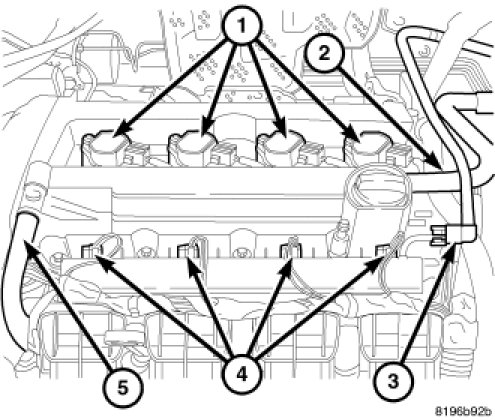 1
2
5
4
3
8196b92b