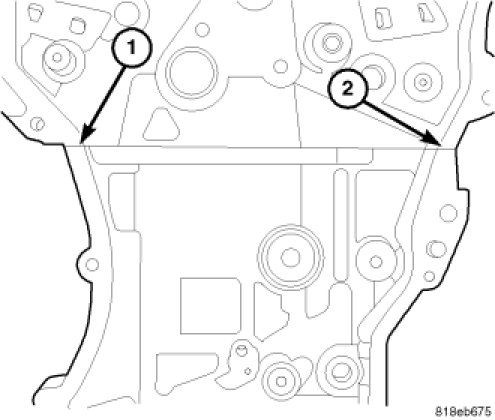 1
2
818eb675