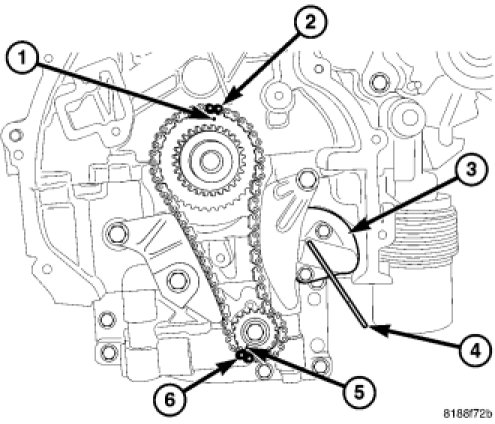 1
2
3
4
5
6
8188f72b