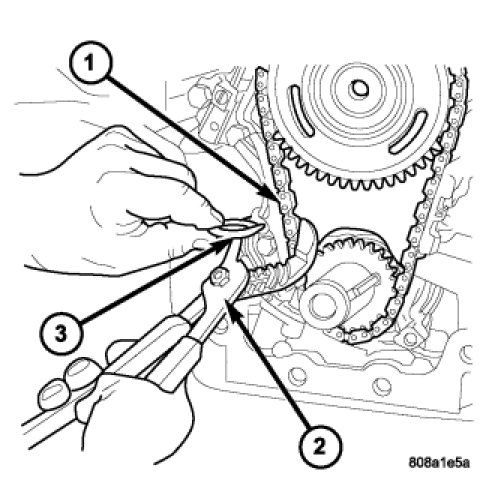 1

3

2

808a1e5a