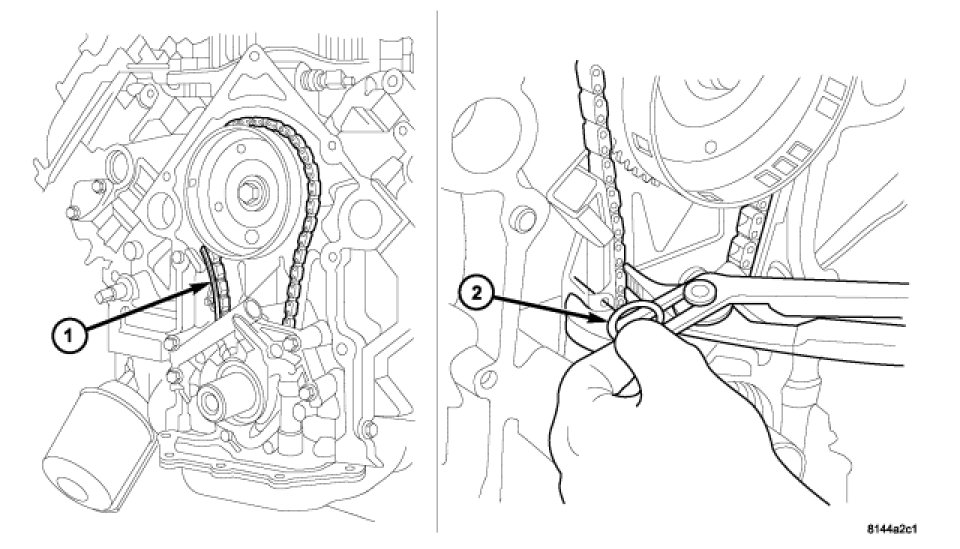 1

2

8144a2c1