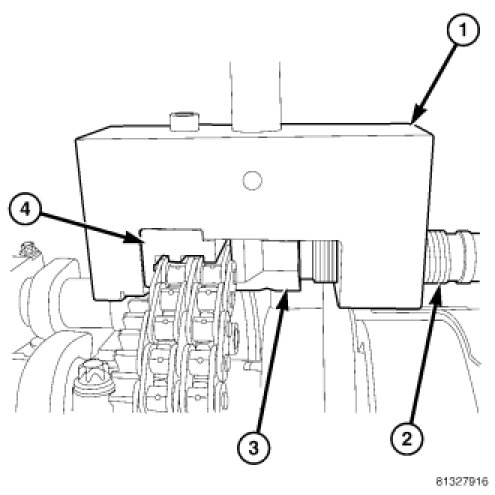 1
4
3
2
81327916