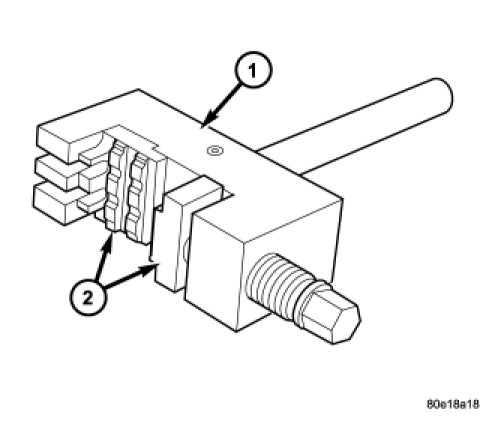 1
2
80e18a18