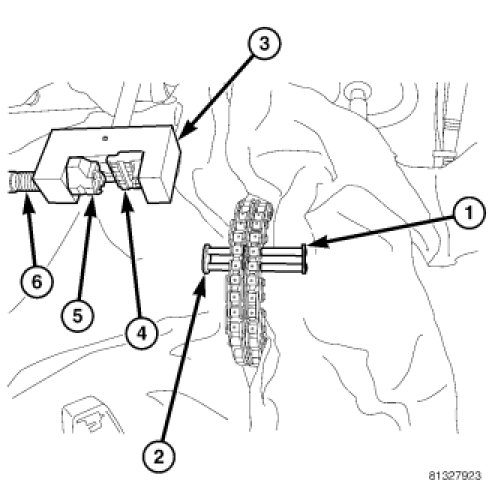 3
1
6
5
4
2
81327923