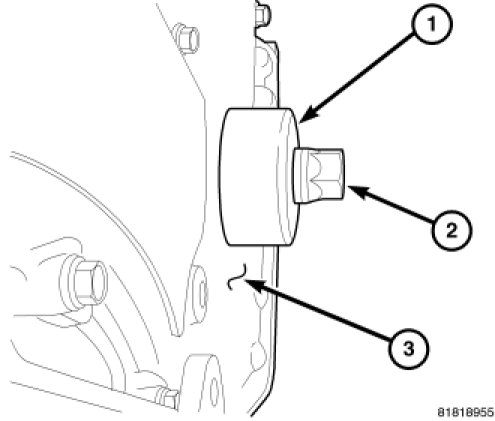 1
2
3
81818955