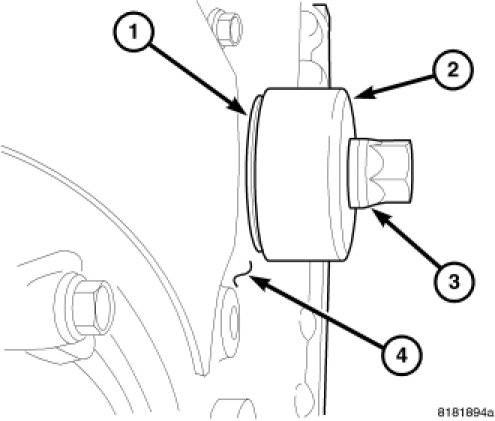 1
2
3
4
8181894a