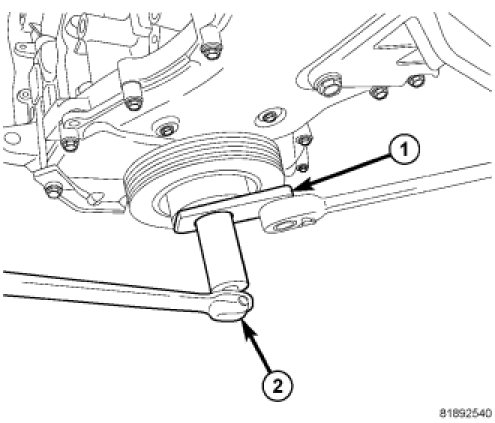 1
2
81892540